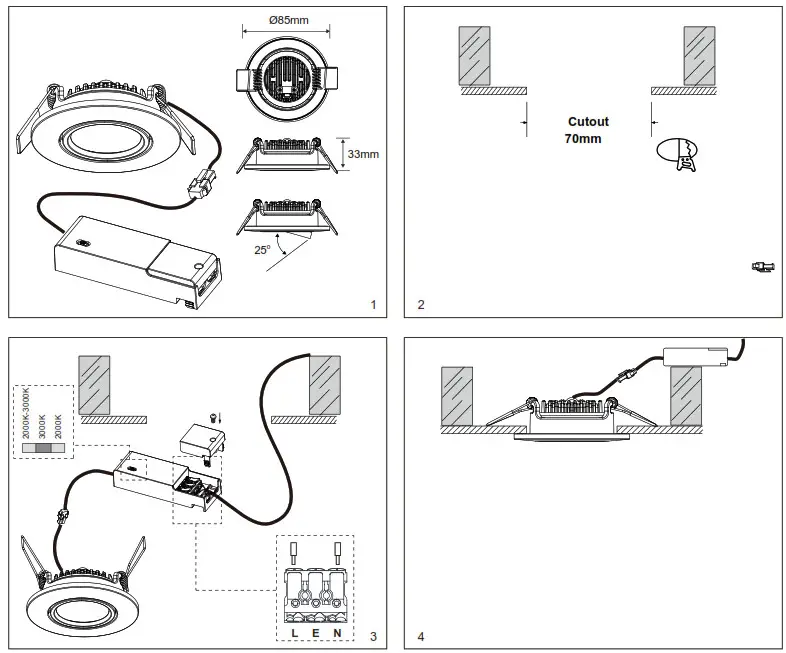 Ø85mm

33mm

25°

1

Cutout
70mm

2

2000K-3000K
3000K
2000K

L E N

3

4