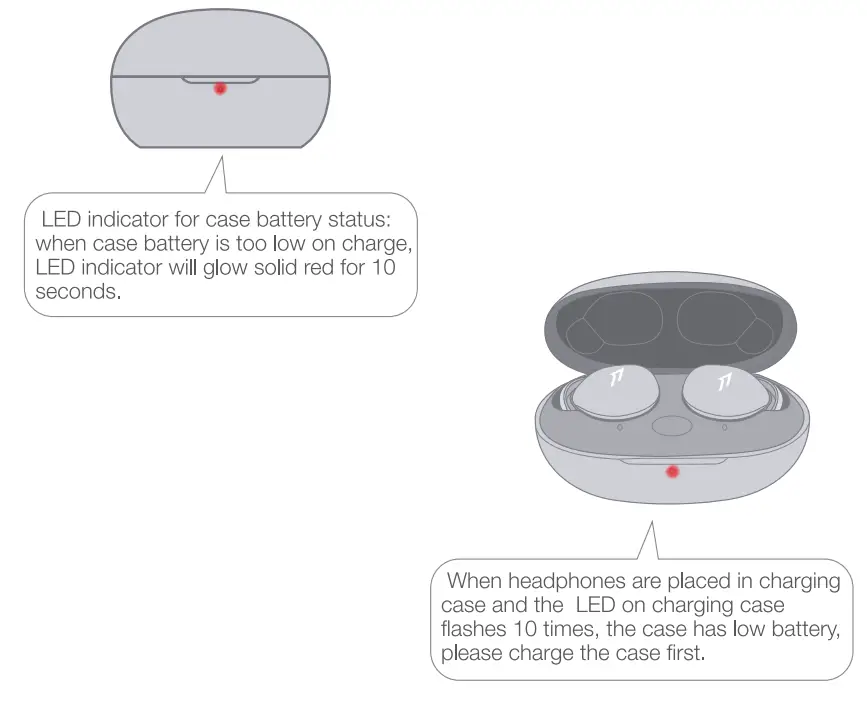 LED indicator for case battery status: when case battery is too low on charge, LED indicator will glow solid red for 10 seconds.

When headphones are placed in charging case and the LED on charging case flashes 10 times, the case has low battery, please charge the case first.