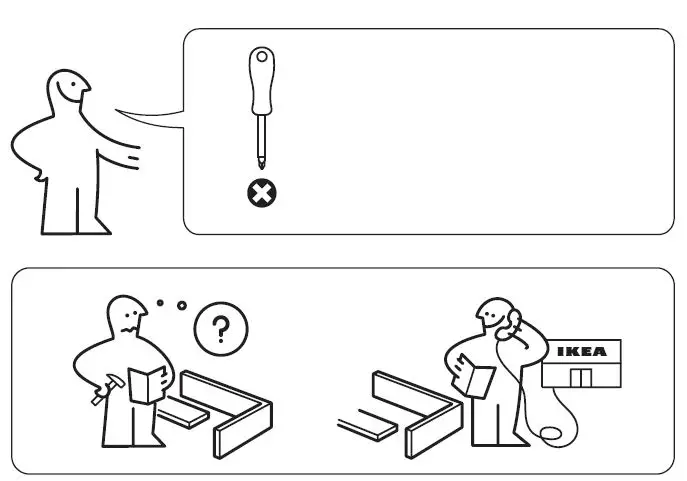 ?

IKEA