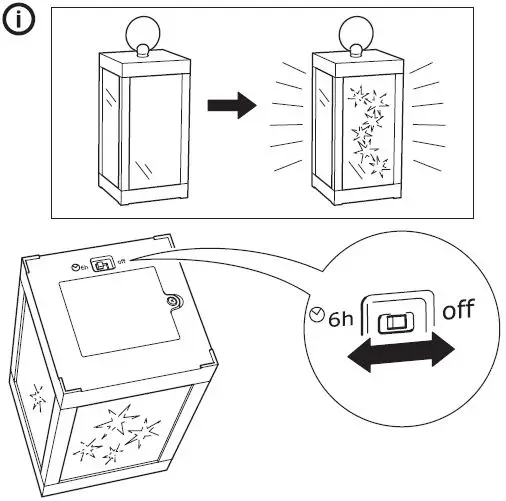 i

6h off

6h off