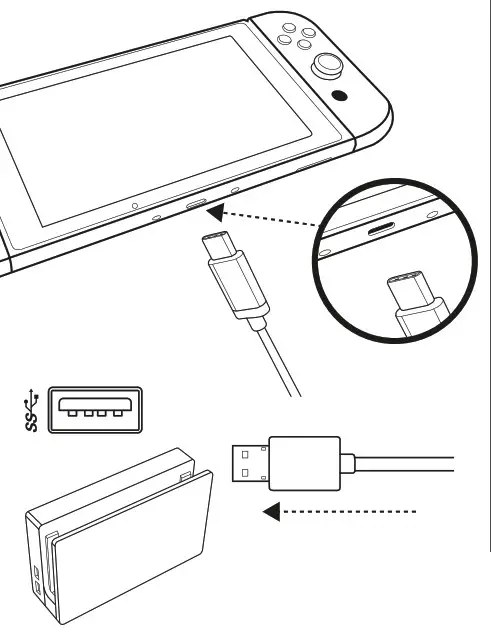 SS