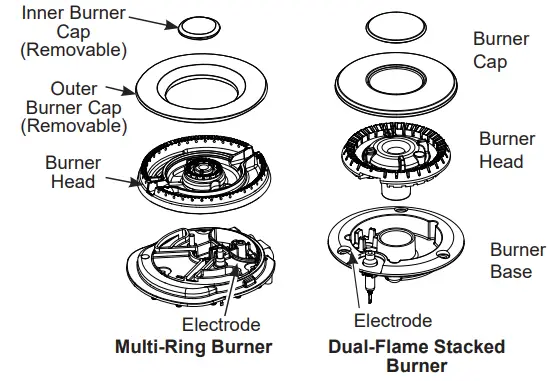 Inner Burner Cap (Removable)

Outer Burner Cap (Removable)

Burner Head

Electrode

Multi-Ring Burner

Burner Cap

Burner Head

Burner Base

Electrode

Dual-Flame Stacked Burner