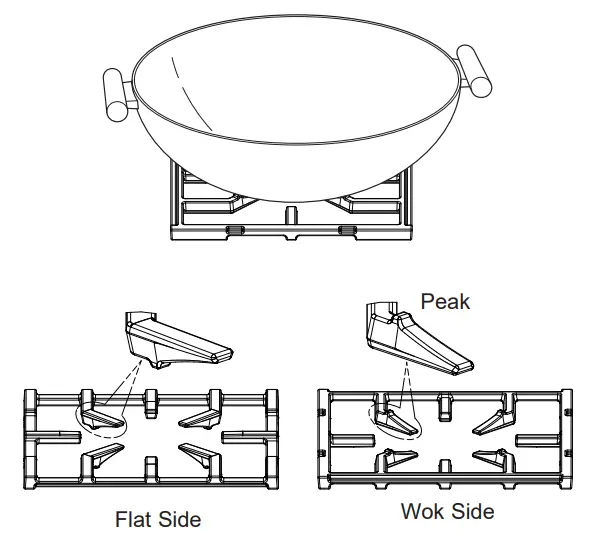 Peak

Flat Side

Wok Side