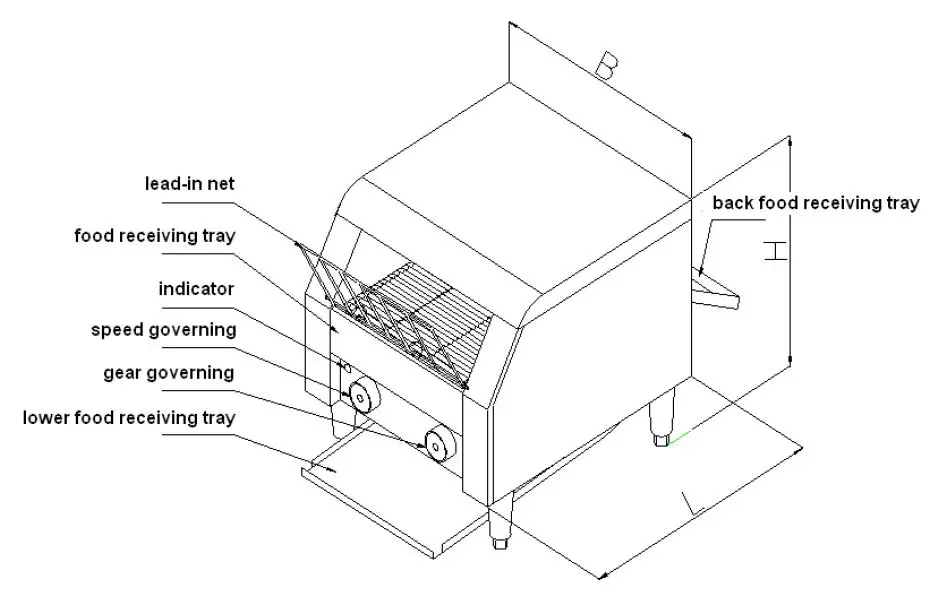 B

lead-in net

food receiving tray

indicator

speed governing

gear governing

lower food receiving tray

back food receiving tray

H

L