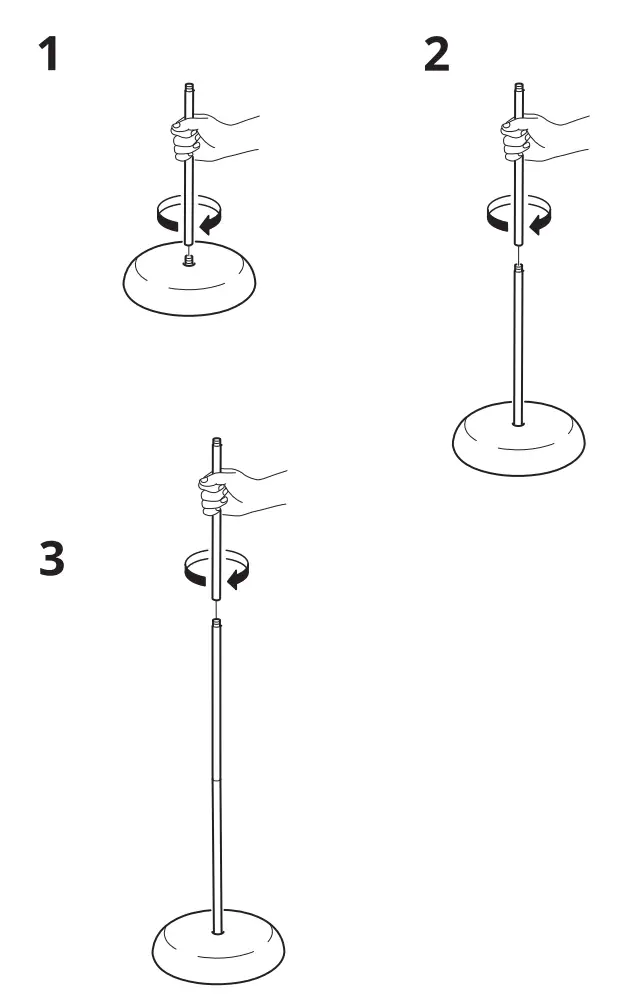 1

2

3