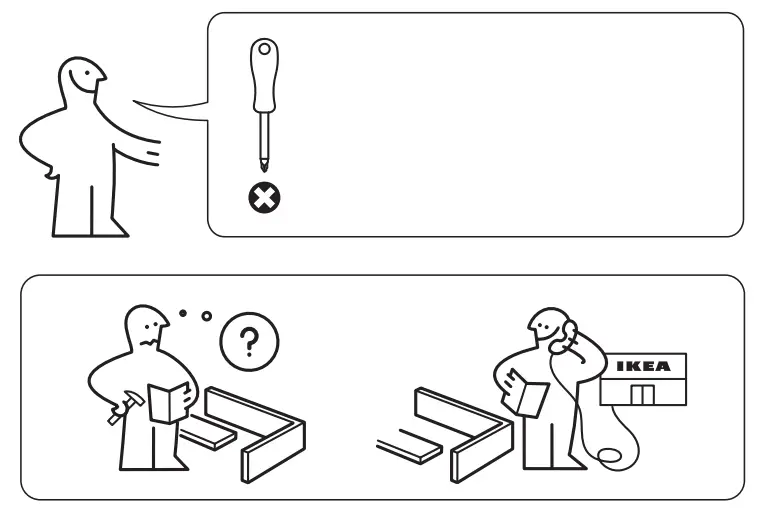 ?

IKEA