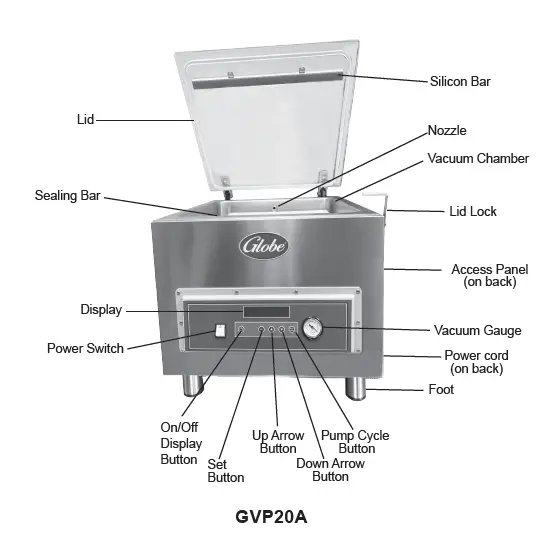 Silicon Bar

Lid

Nozzle

Vacuum Chamber

Sealing Bar

Lid Lock

Globe

Access Panel (on back)

Display

Vacuum Gauge

Power Switch

Power cord (on back)

Foot

On/Off Display Button

Set Button

Up Arrow Button

Down Arrow Button

Pump Cycle Button

GVP20A