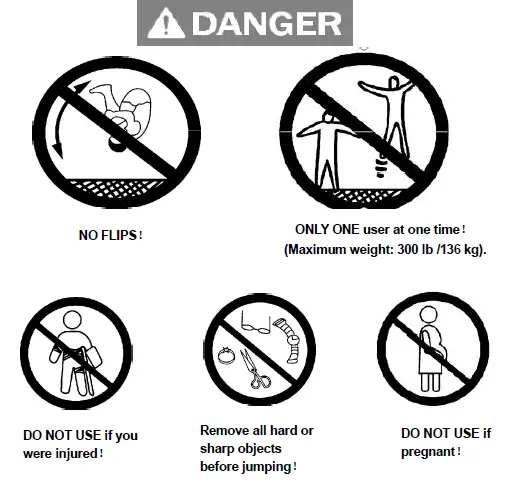 DANGER

NO FLIPS!

ONLY ONE user at one time! (Maximum weight: 300 lb /136 kg).

DO NOT USE if you were injured!

Remove all hard or sharp objects before jumping!

DO NOT USE if pregnant!