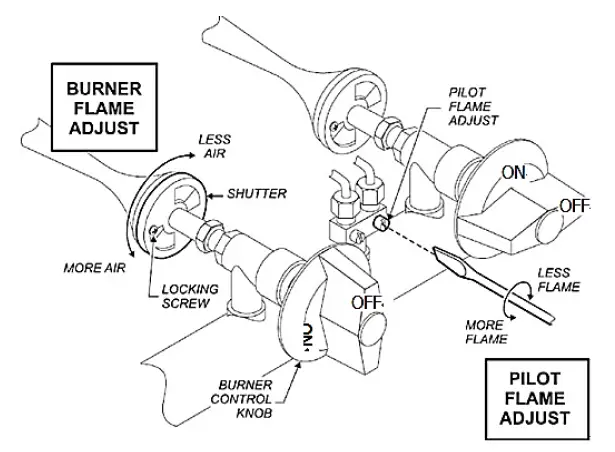 BURNER FLAME ADJUST

LESS AIR

SHUTTER

MORE AIR

LOCKING SCREW

PILOT FLAME ADJUST

ON

OFF

OFF

ON

LESS FLAME

MORE FLAME

BURNER CONTROL KNOB

PILOT FLAME ADJUST