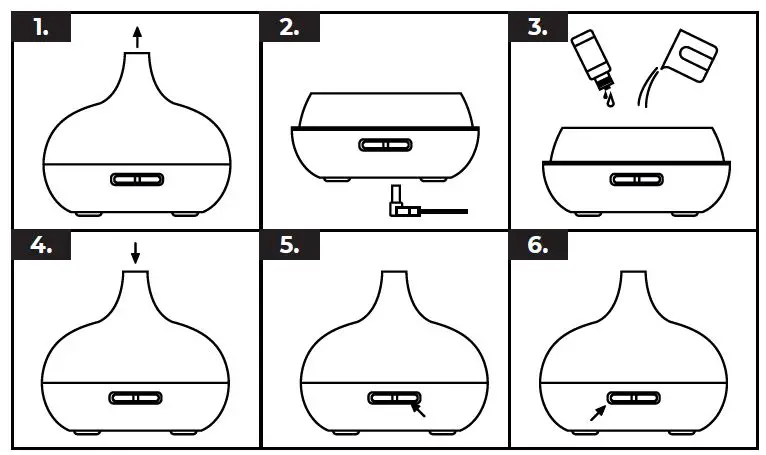 1.

2.

3.

4.

5.

6.