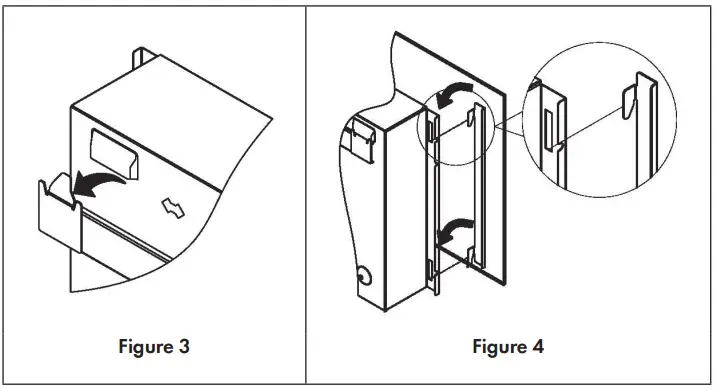 Figure 3

Figure 4