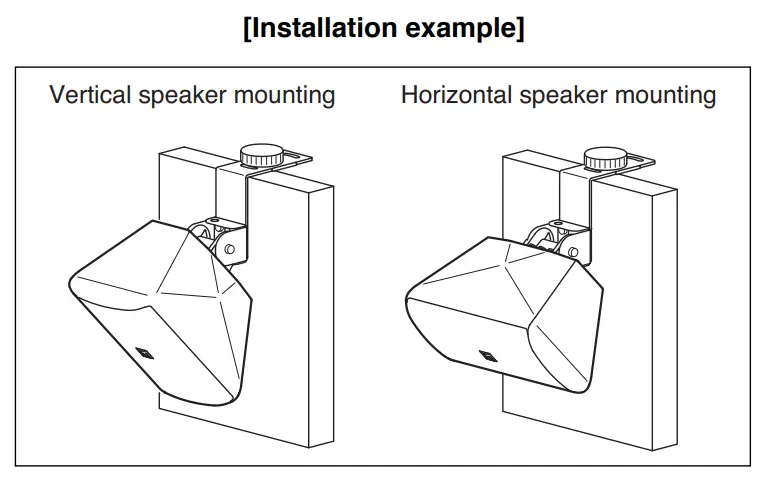 [Installation example]

Vertical speaker mounting

Horizontal speaker mounting