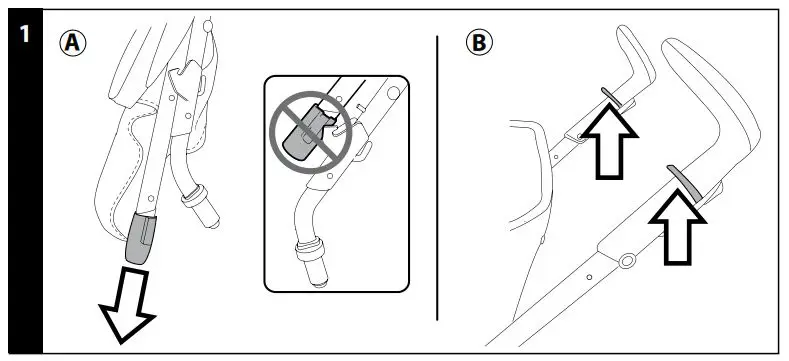 1
A
B