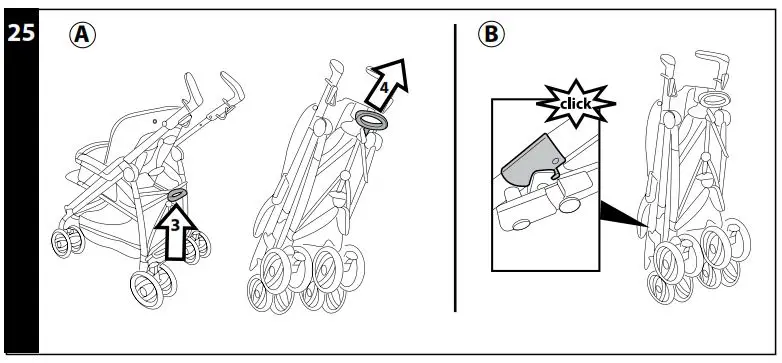 25

A

3

4

B

click