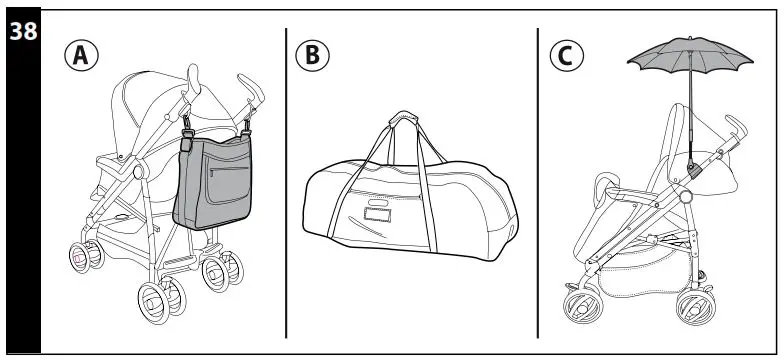 38

A

B

C