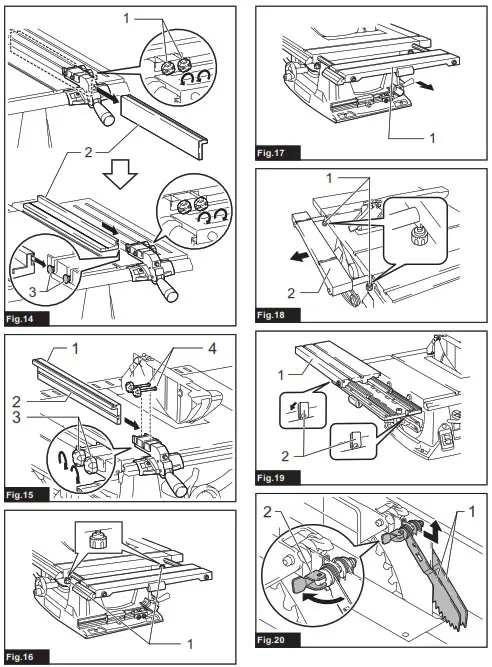 1
2
3
Fig.14

1
2
3
4
Fig.15

1
Fig.16

1
Fig.17

1
2
Fig.18

1
2
Fig.19

2
1
Fig.20