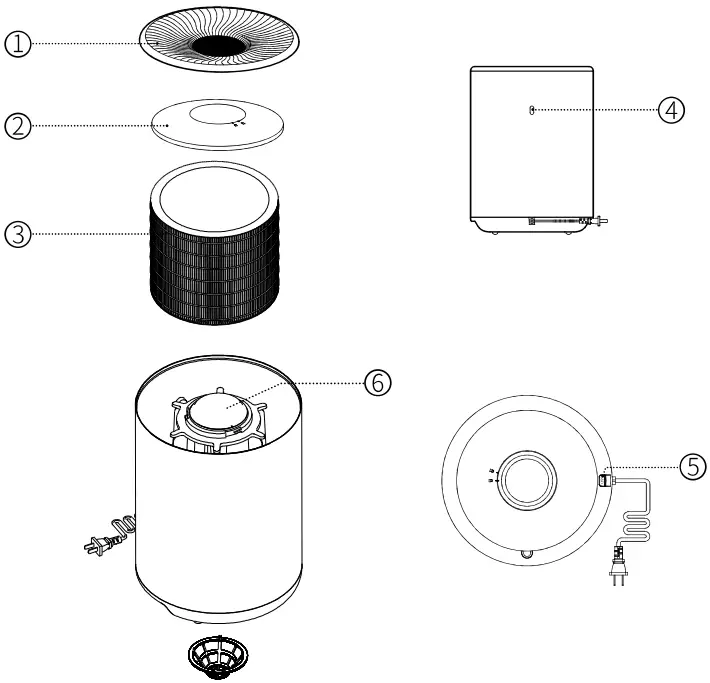 ①
②
③
④
⑥
⑤