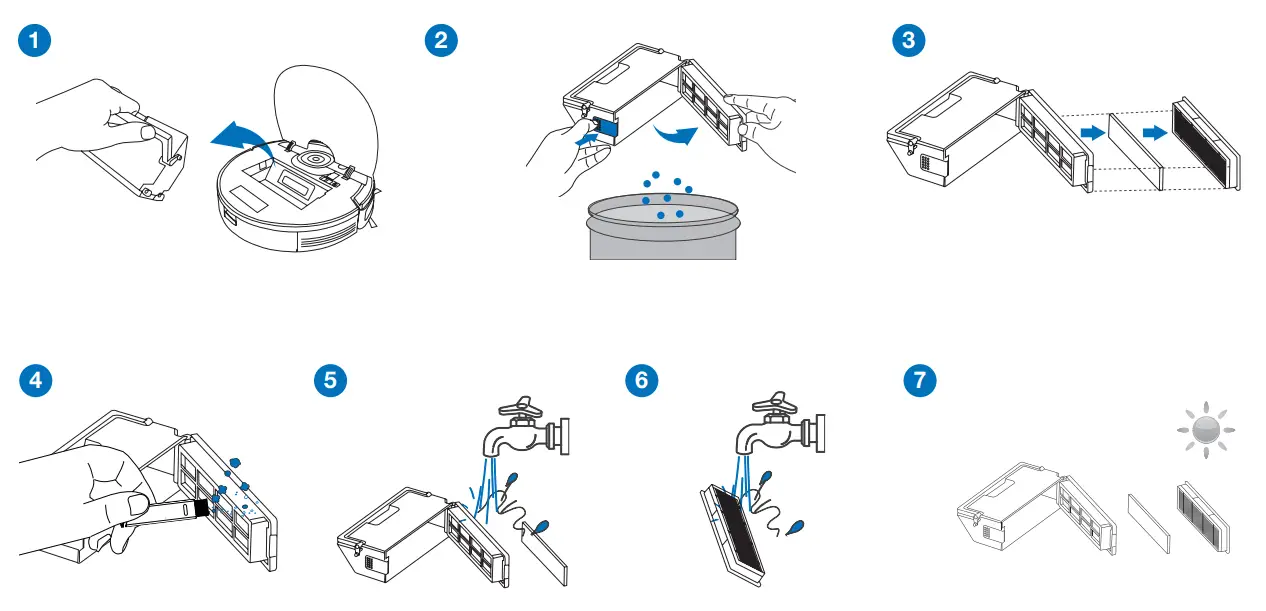 1

2

3

4

5

6

7