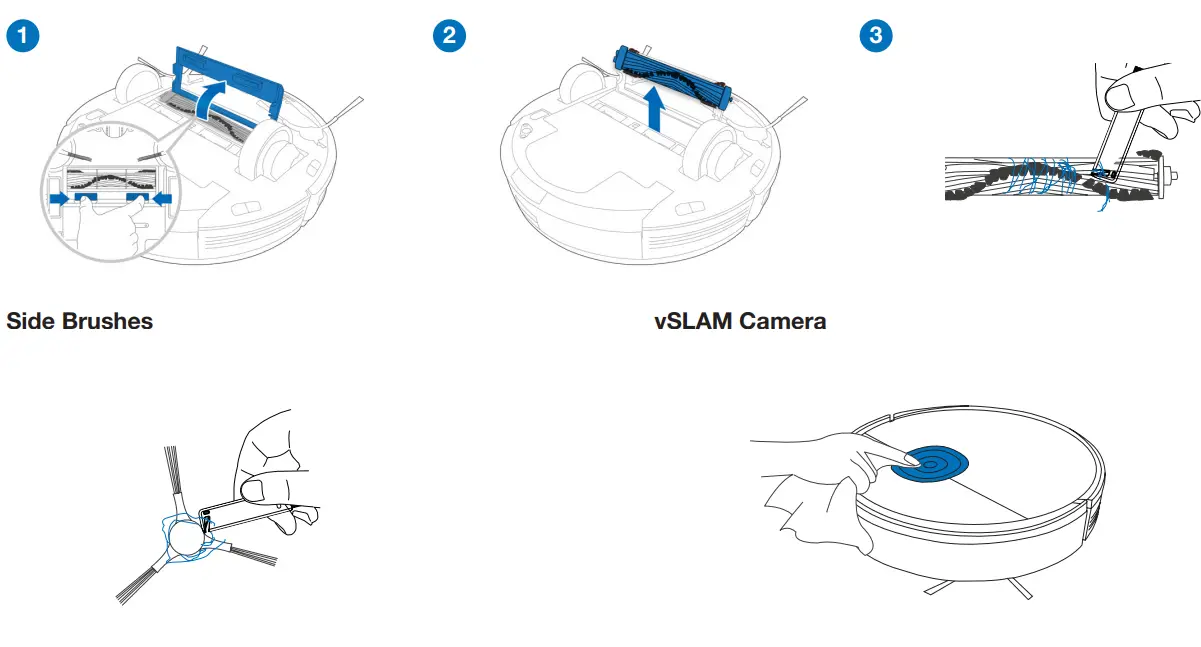 1

2

3

Side Brushes

vSLAM Camera