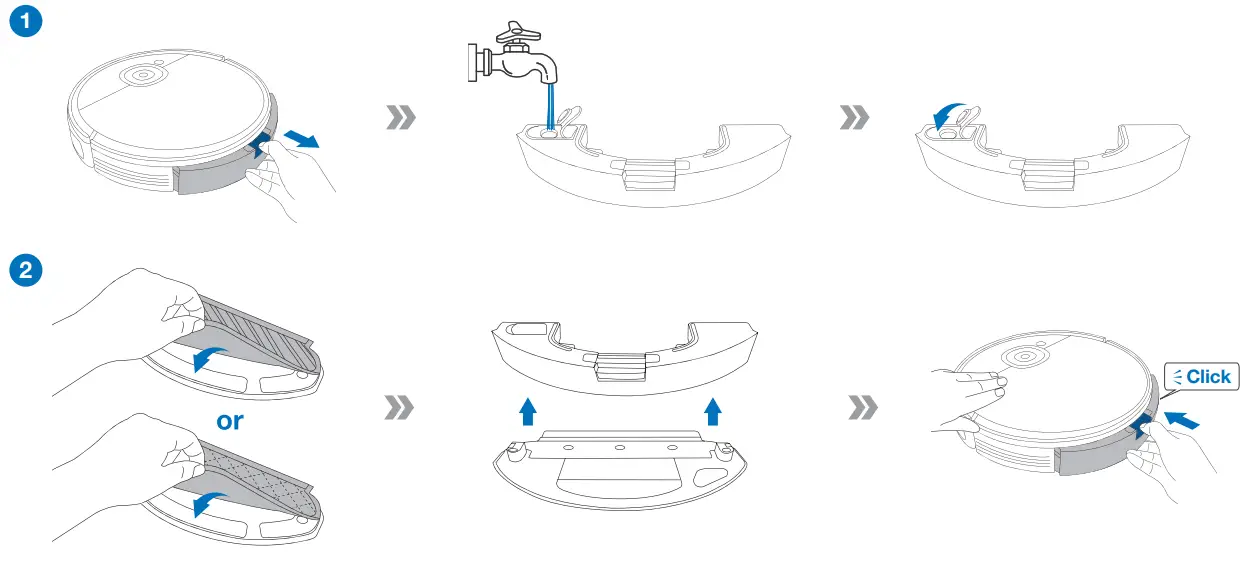 1

2

or

Click