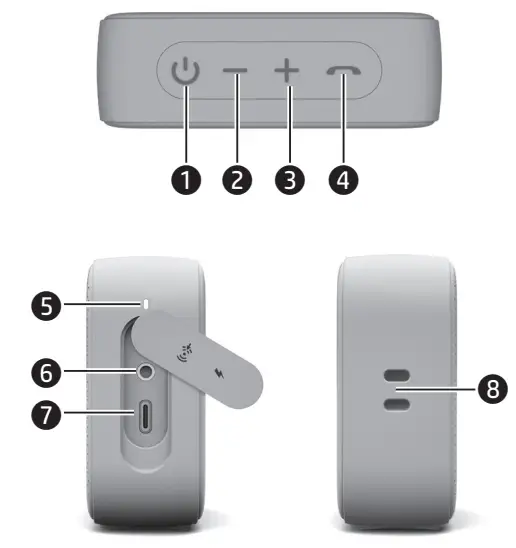 1 2 3 4

5

6

7

8