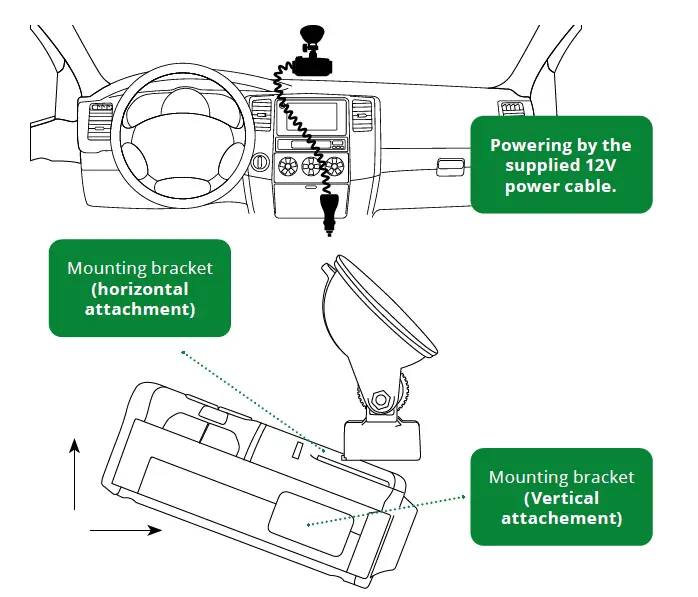 Powering by the supplied 12V power cable.

Mounting bracket
(horizontal attachment)

Mounting bracket
(Vertical attachement)