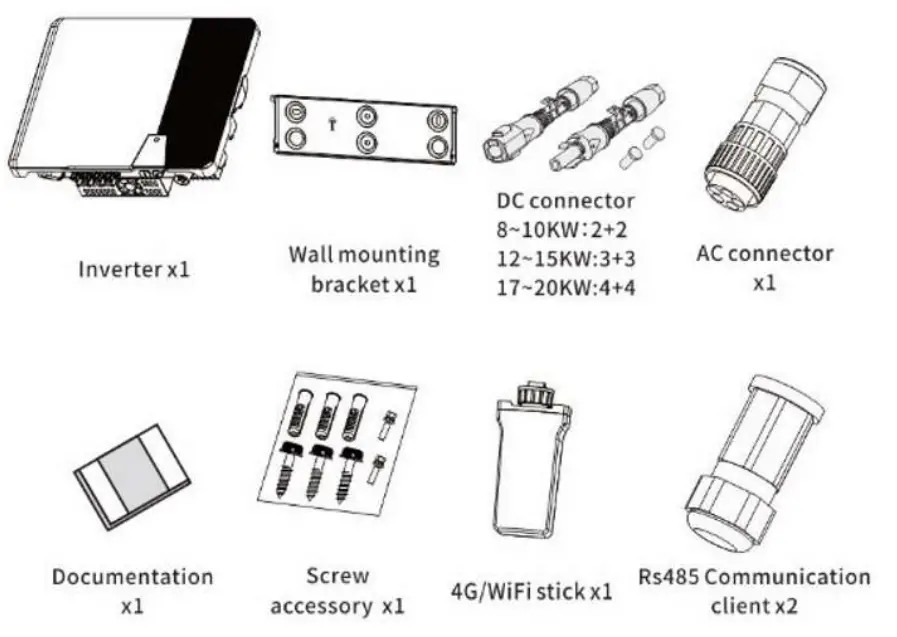 Inverter x1

Wall mounting bracket x1

DC connector
8~10KW: 2+2
12~15KW: 3+3
17~20KW: 4+4

AC connector x1

Documentation x1

Screw accessory x1

4G/WiFi stick x1

Rs485 Communication client x2