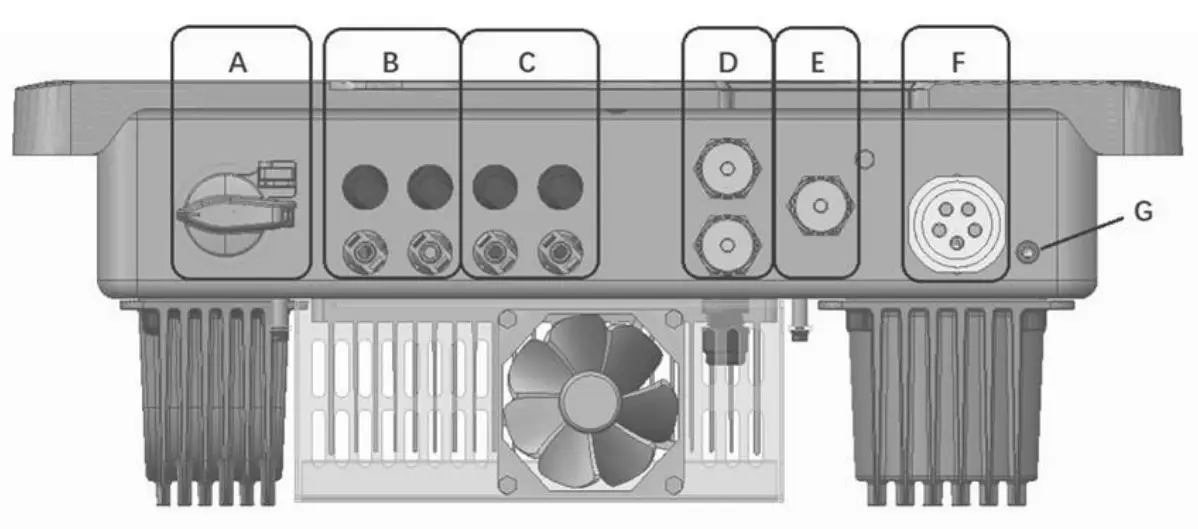 A B C D E F G