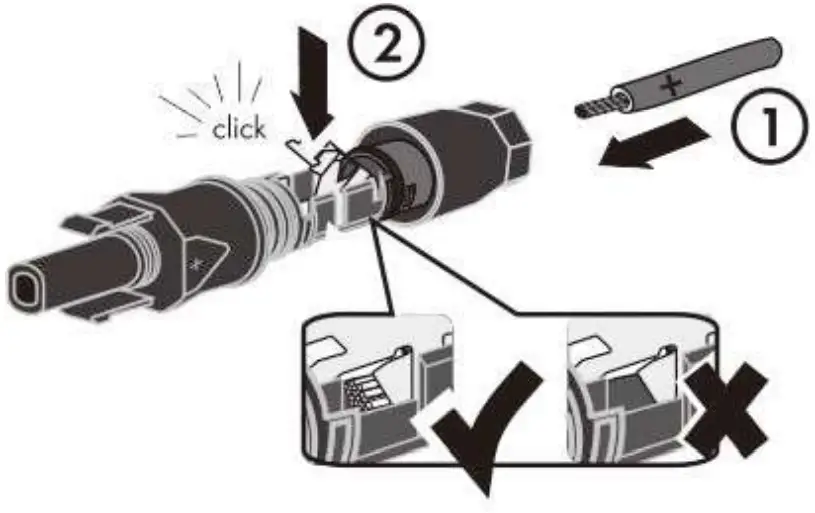 2
click
+
1