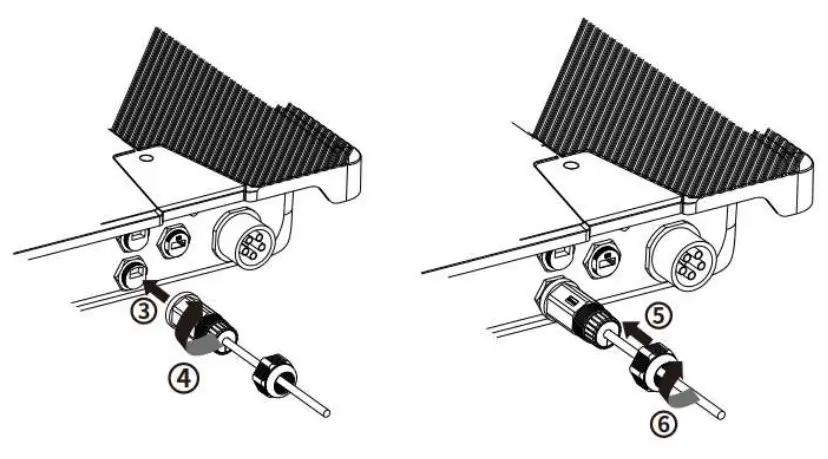 ③
④
⑤
⑥