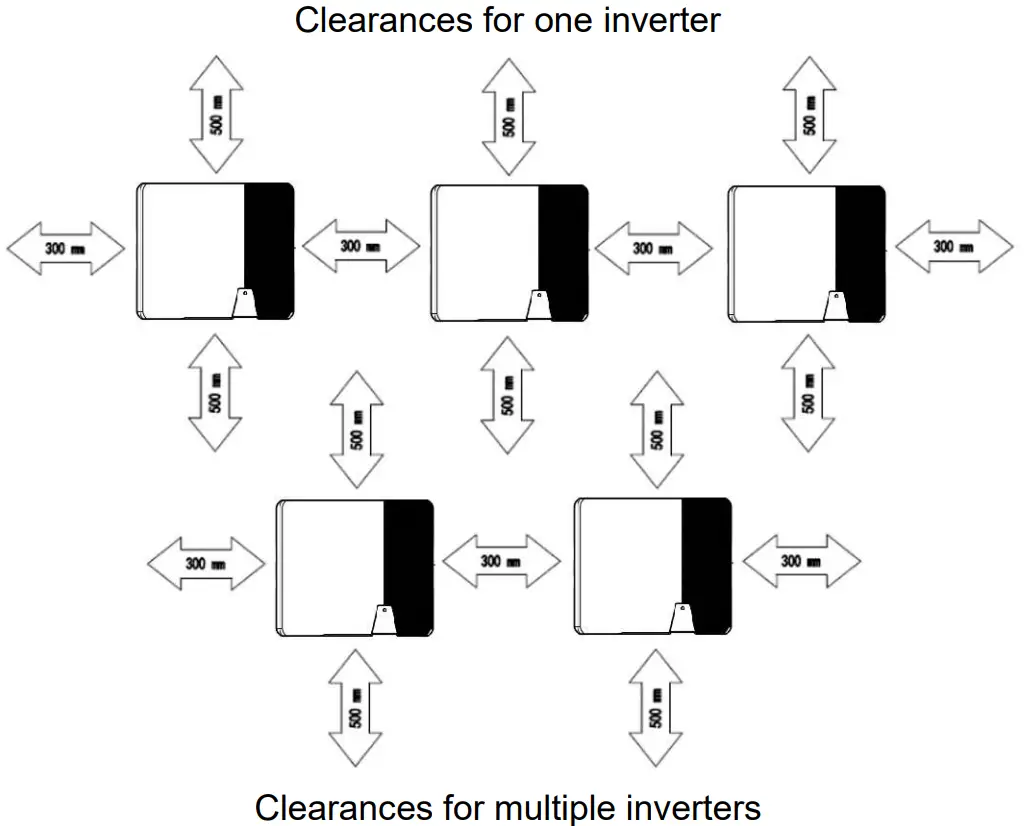 Clearances for one inverter

500 mm

500 mm

500 mm

300 mm

300 mm

300 mm

300 mm

500 mm

500 mm

500 mm

500 mm

500 mm

300 mm

300 mm

300 mm

500 mm

500 mm

Clearances for multiple inverters