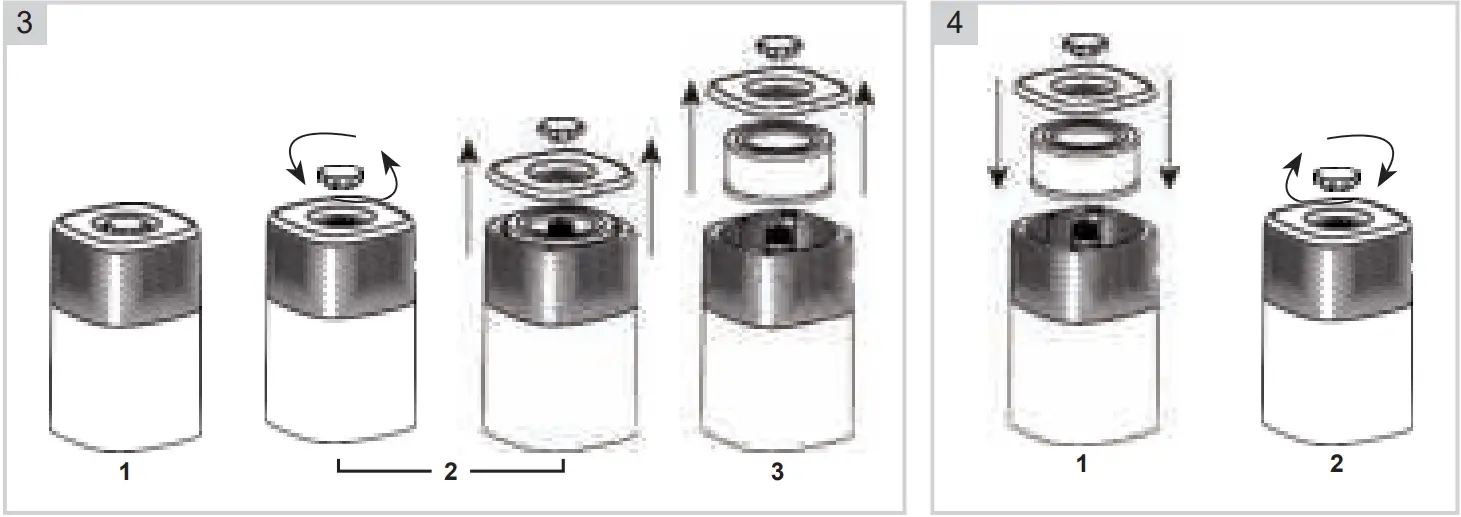 3

1

2

3

4

1

2