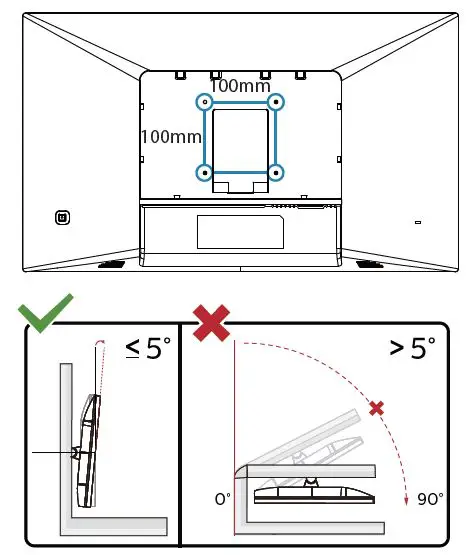 100mm
100mm

$\leq 5°$

$> 5°$

0°
90°