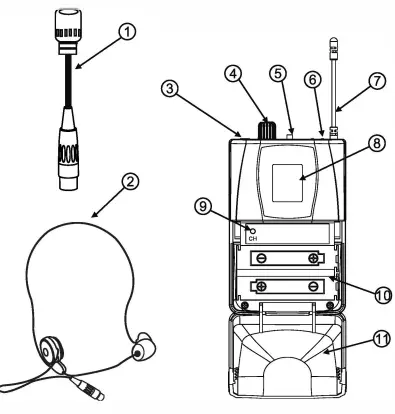 1
2
3
4
5
6
7
8
9
CH
10
11