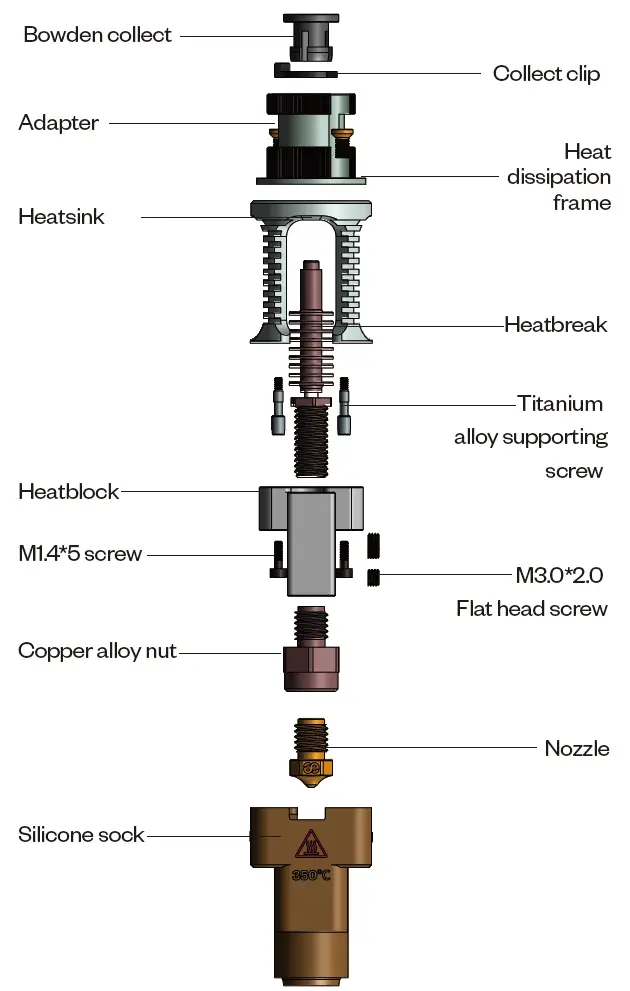 Bowden collect
Collect clip
Adapter
Heat dissipation frame
Heatsink
Heatbreak
Titanium alloy supporting screw
Heatblock
M1.4*5 screw
M3.0*2.0 Flat head screw
Copper alloy nut
Nozzle
Silicone sock
350°C