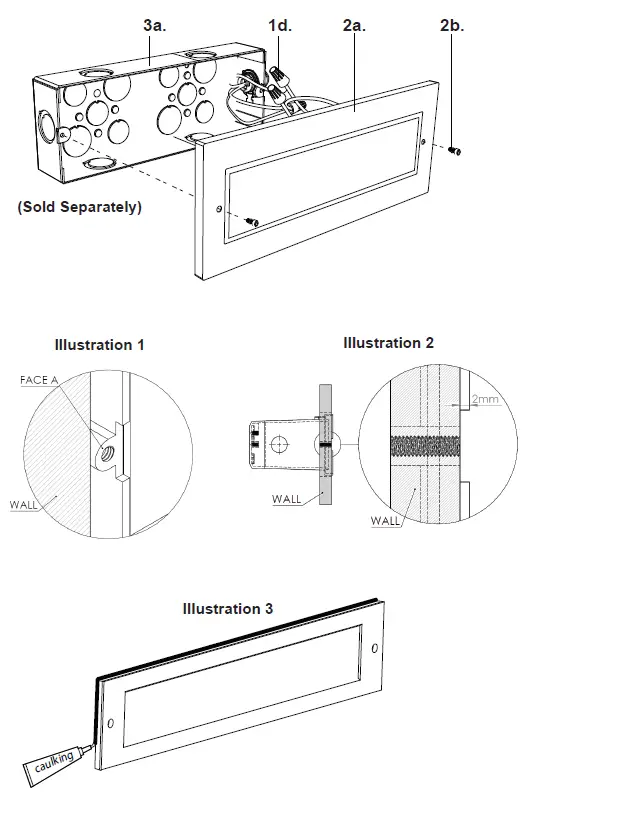 3a.
1d.
2a.
2b.

(Sold Separately)

Illustration 1
FACE A
WALL

Illustration 2
2mm
WALL
WALL

Illustration 3
caulking