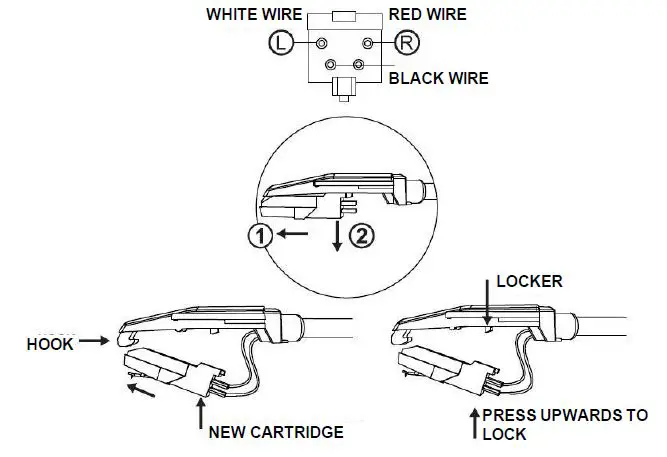 WHITE WIRE
RED WIRE
L
R
BLACK WIRE

1
2

LOCKER
HOOK
NEW CARTRIDGE
PRESS UPWARDS TO LOCK