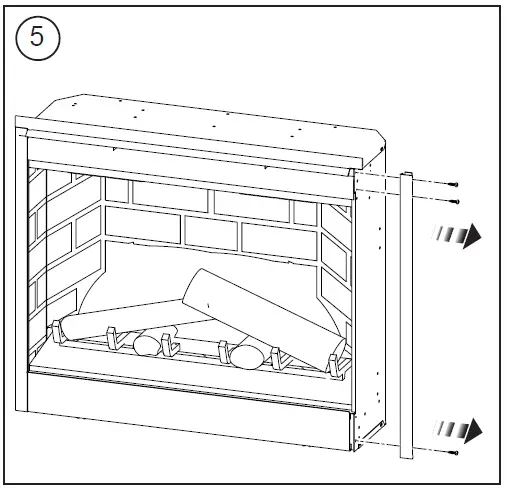 5