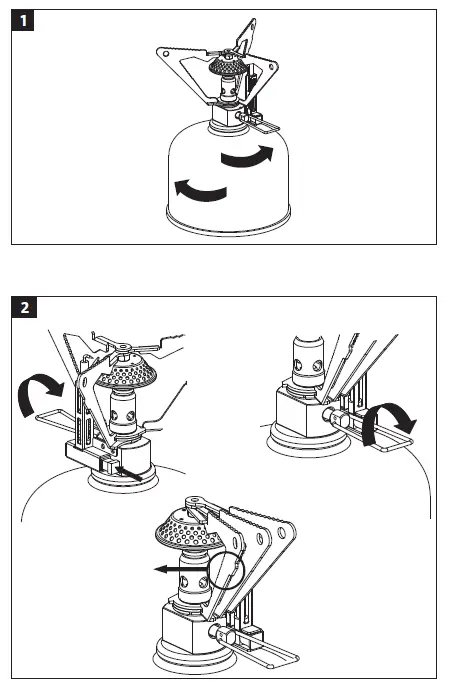 1

2