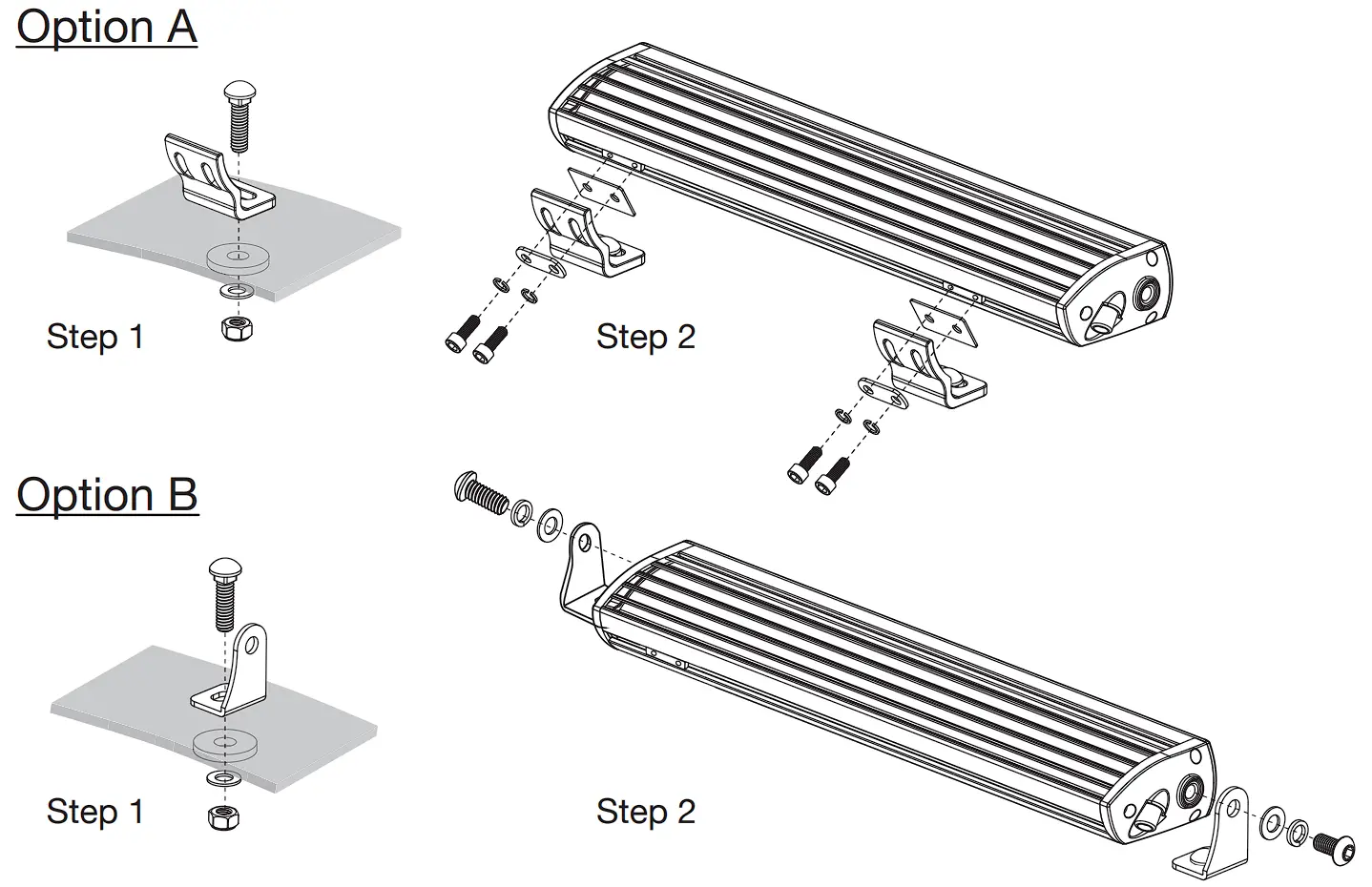 Option A

Step 1

Step 2

Option B

Step 1

Step 2