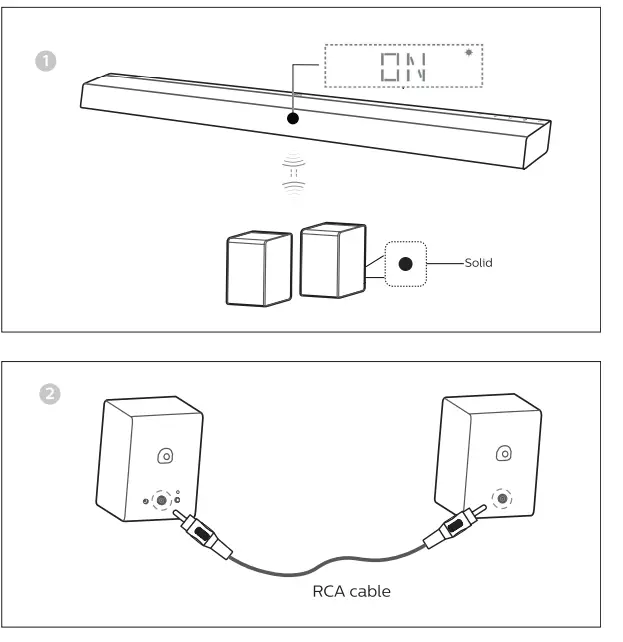 1

ON

Solid

2

RCA cable