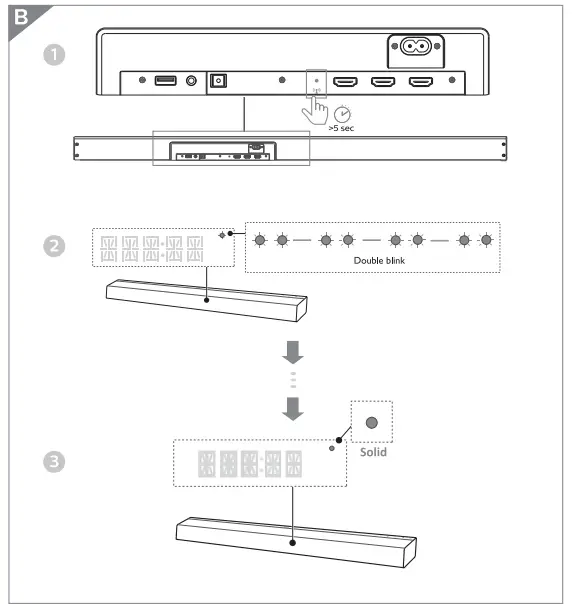 B

1

>5 sec

2

Double blink

3

Solid