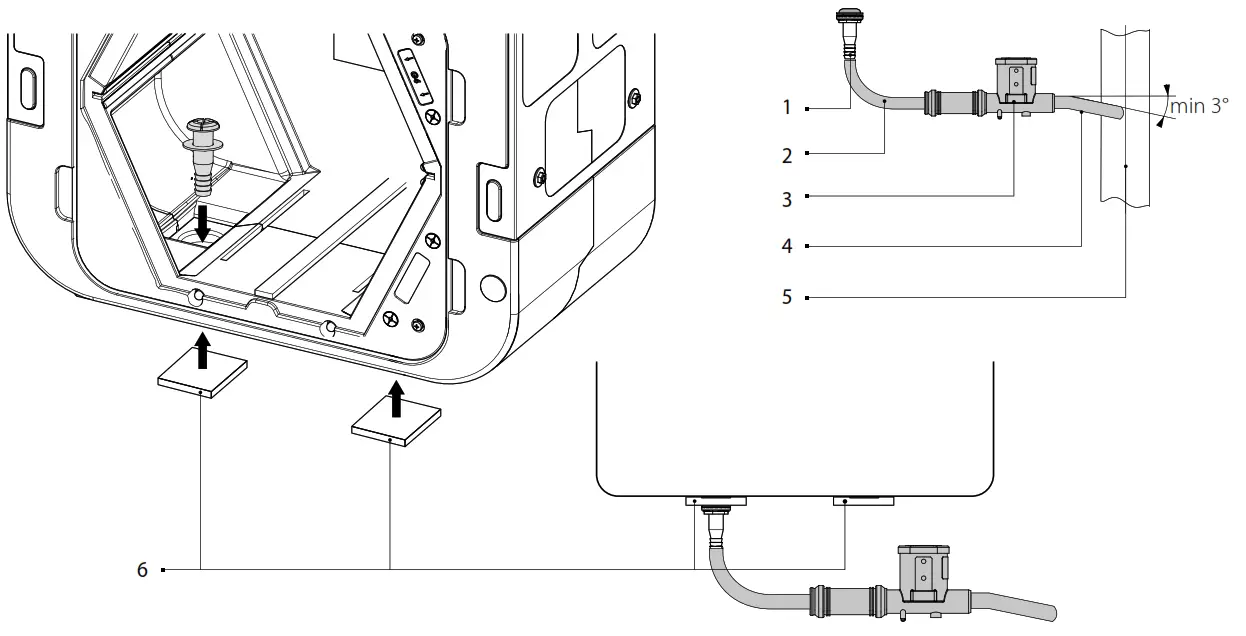 1
2
3
4
5
min 3°
6