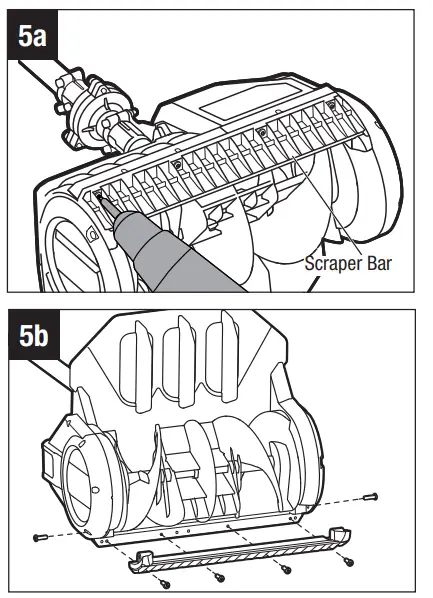 5a

Scraper Bar

5b