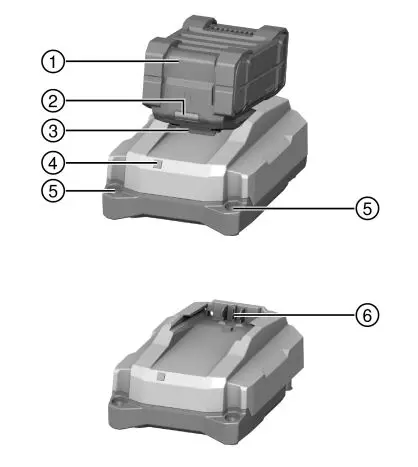 1
2
3
4
5
5
6