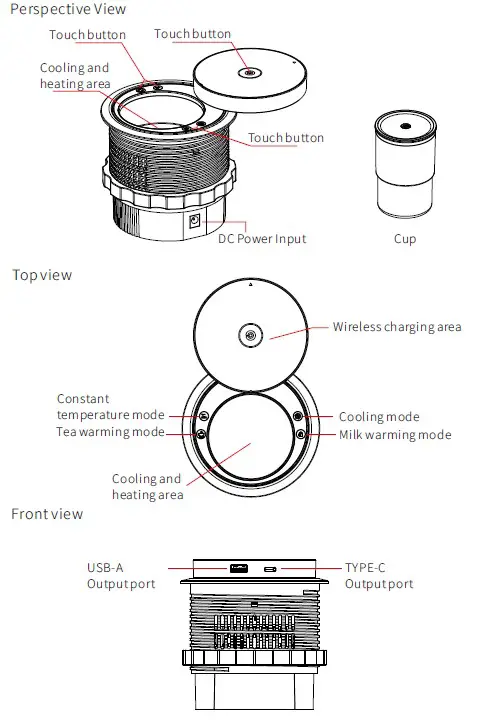 Perspective View

Touch button

Touch button

Cooling and heating area

Touch button

DC Power Input

Cup

Top view

Wireless charging area

Constant temperature mode

Tea warming mode

Cooling mode

Milk warming mode

Cooling and heating area

Front view

USB-A Output port

TYPE-C Output port