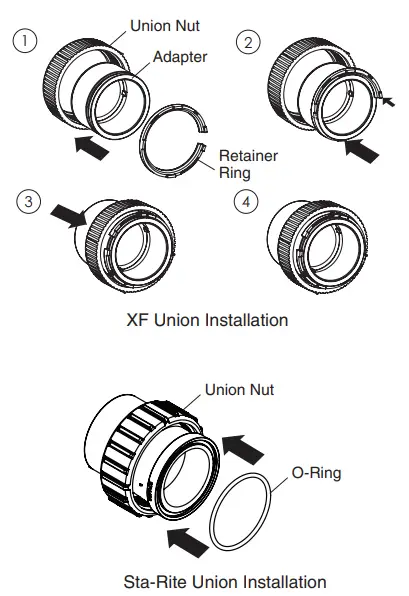 1
Union Nut
Adapter
Retainer Ring

2

3

4

XF Union Installation

Union Nut
O-Ring

Sta-Rite Union Installation