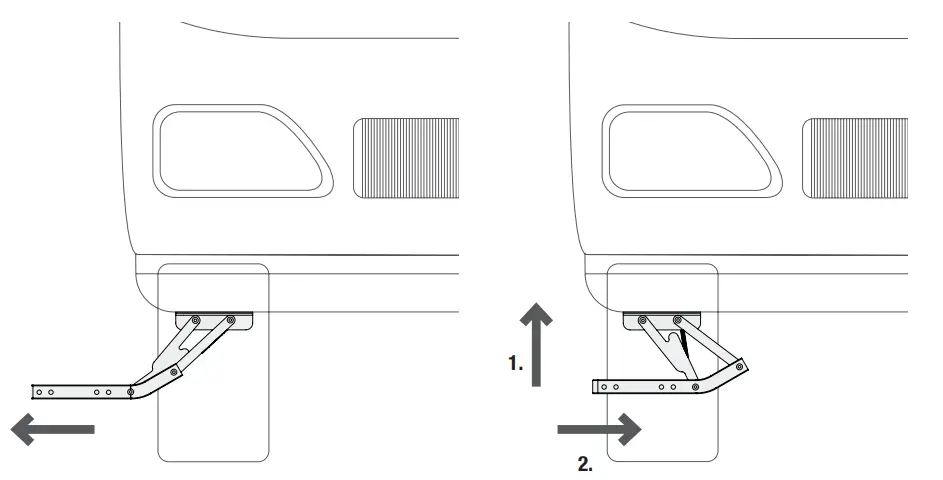 1.

2.