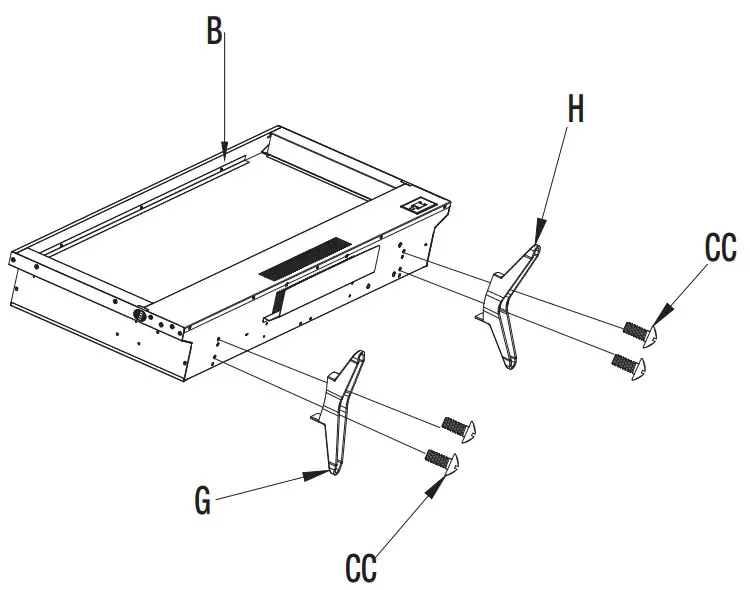 B

H

CC

G

CC