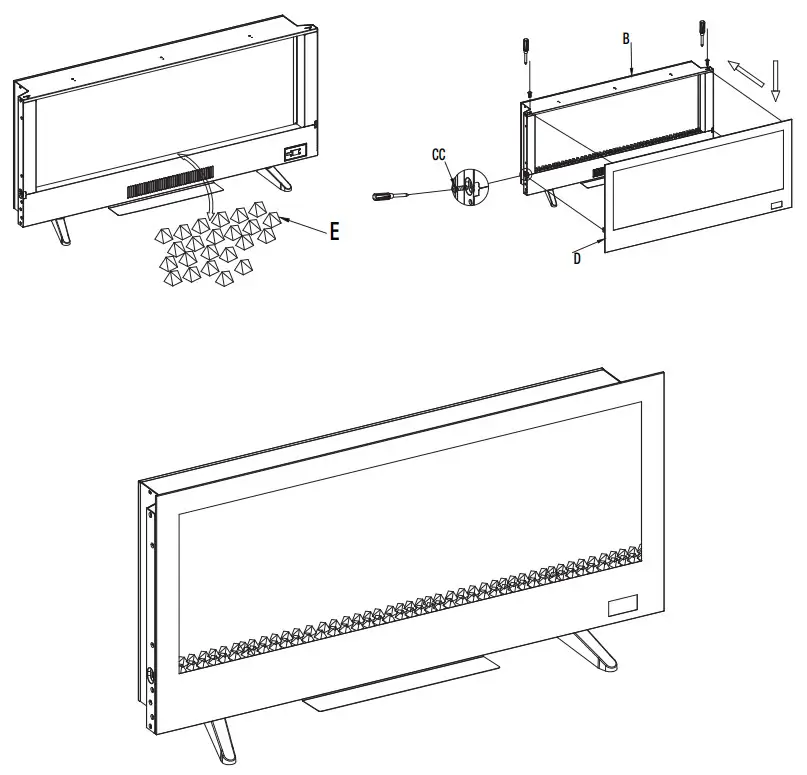 E

B

CC

D